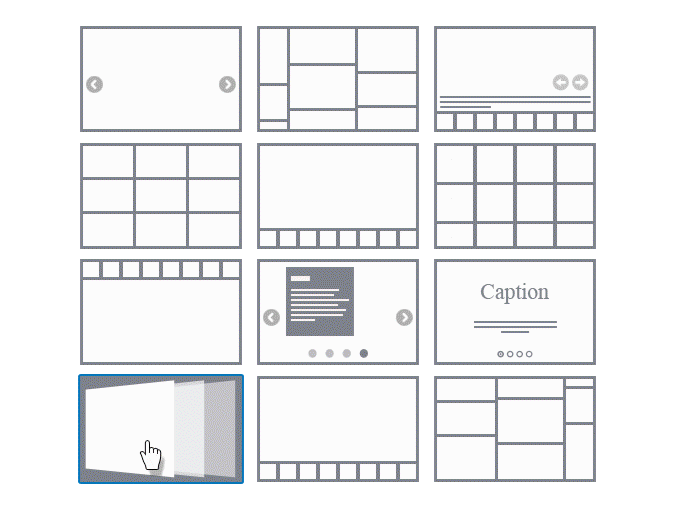 Caption